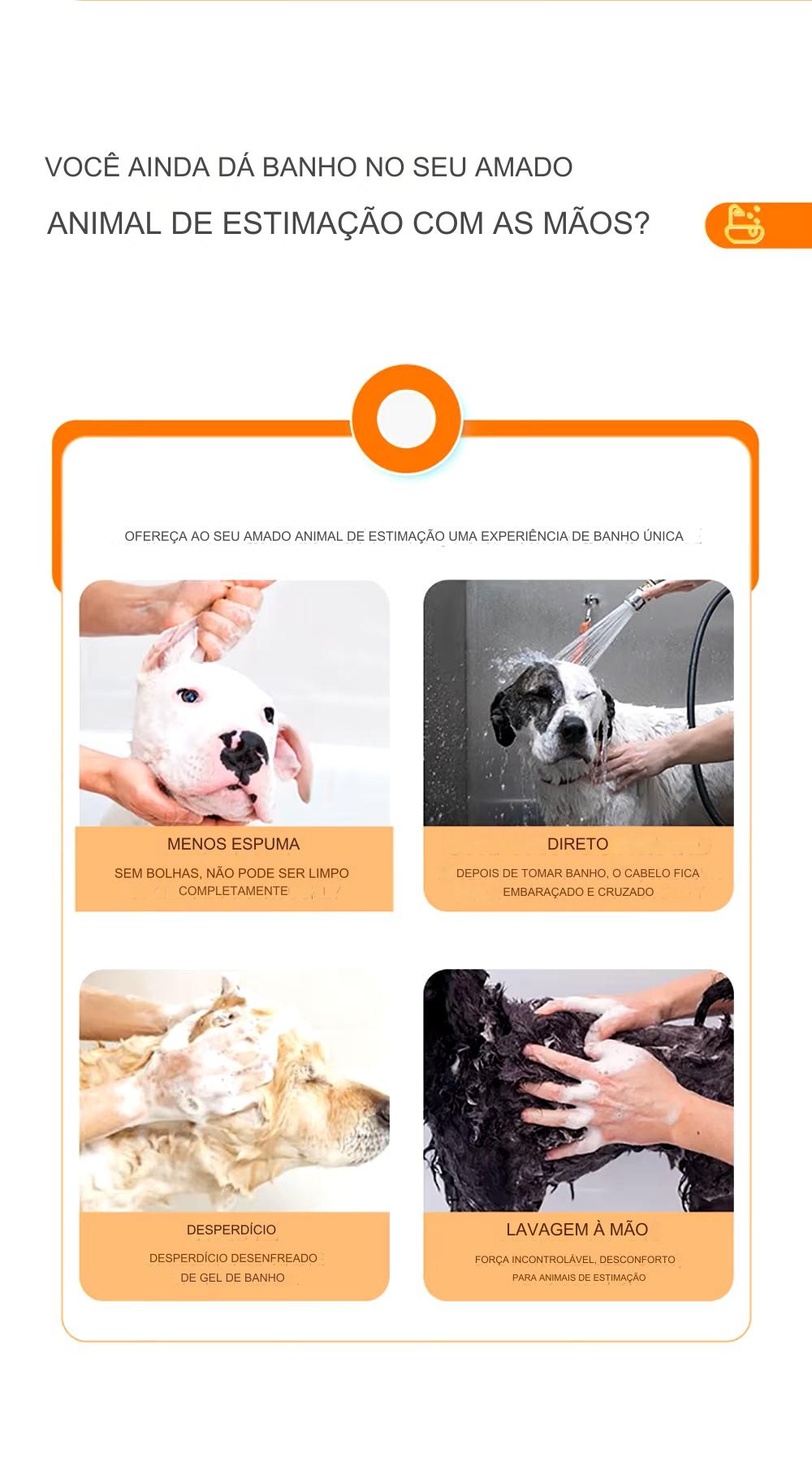 VOCÊ AINDA DÁ BANHO NO SEU AMADO

ANIMAL DE ESTIMAÇÃO COM AS MÃOS?

OFEREÇA AO SEU AMADO ANIMAL DE ESTIMAÇÃO UMA EXPERIÊNCIA DE BANHO ÚNICA

MENOS ESPUMA

SEM BOLHAS, NÃO PODE SER LIMPO COMPLETAMENTE

DIRETO

DEPOIS DE TOMAR BANHO, O CABELO FICA EMBARAÇADO E CRUZADO

DESPERDÍCIO

DESPERDÍCIO DESENFREADO DE GEL DE BANHO

LAVAGEM À MÃO

FORÇA INCONTROLÁVEL, DESCONFORTO PARA ANIMAIS DE ESTIMAÇÃO